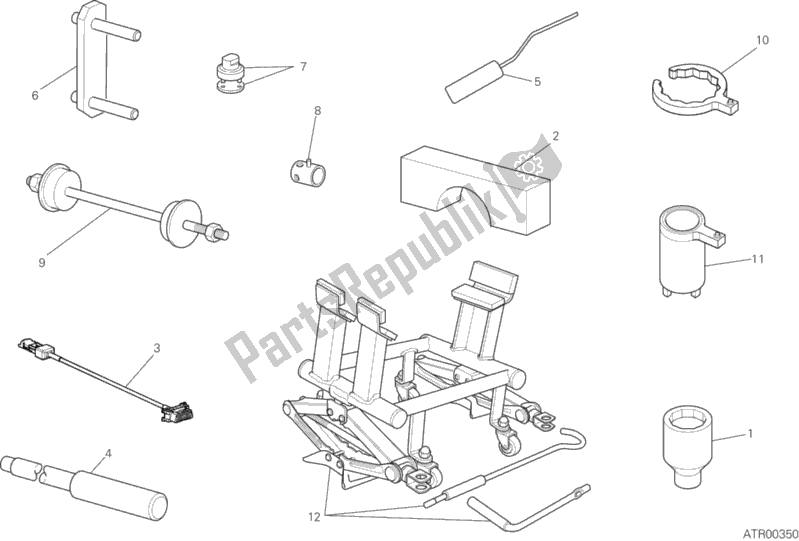 6
7
5
10
8
2
9
11
3
4
1
12
PartsRepublik
ATR00350